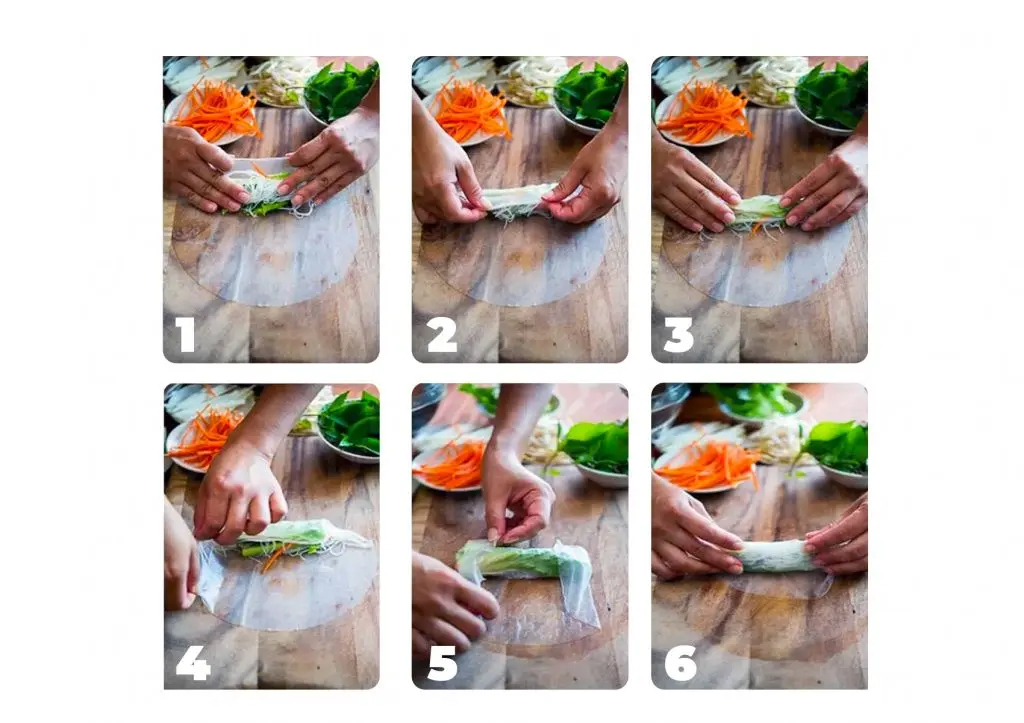 1
2
3
4
5
6